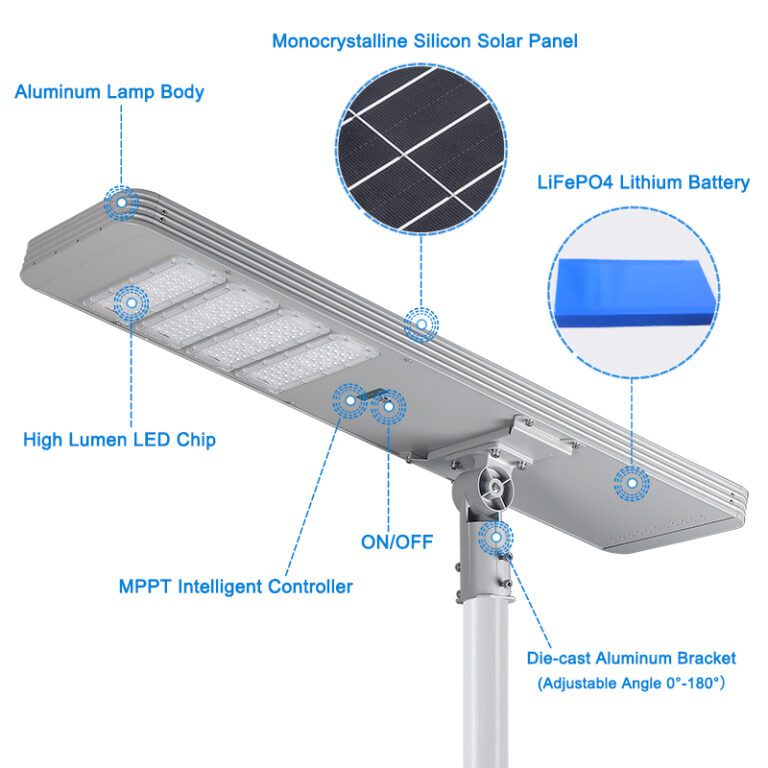 Monocrystalline Silicon Solar Panel

Aluminum Lamp Body

LiFePO4 Lithium Battery

High Lumen LED Chip

ON/OFF

MPPT Intelligent Controller

Die-cast Aluminum Bracket
(Adjustable Angle 0°-180°)